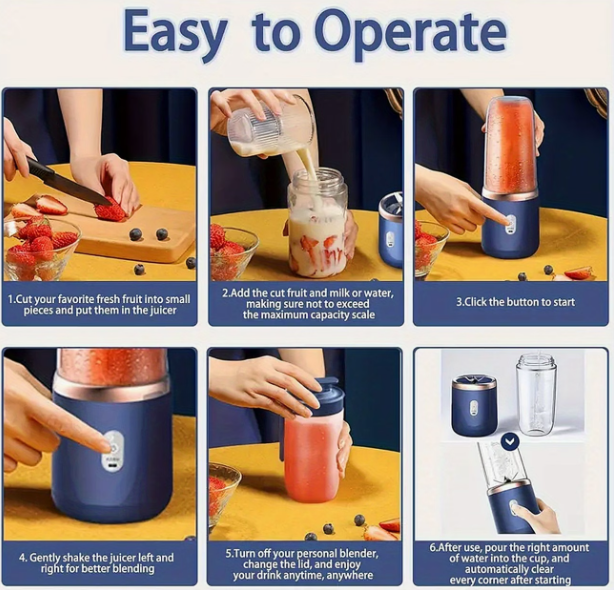 Easy to Operate

1.Cut your favorite fresh fruit into small pieces and put them in the juicer

2.Add the cut fruit and milk or water, making sure not to exceed the maximum capacity scale

3.Click the button to start

4. Gently shake the juicer left and right for better blending

5.Turn off your personal blender, change the lid, and enjoy your drink anytime, anywhere

6.After use, pour the right amount of water into the cup, and automatically clear every corner after starting